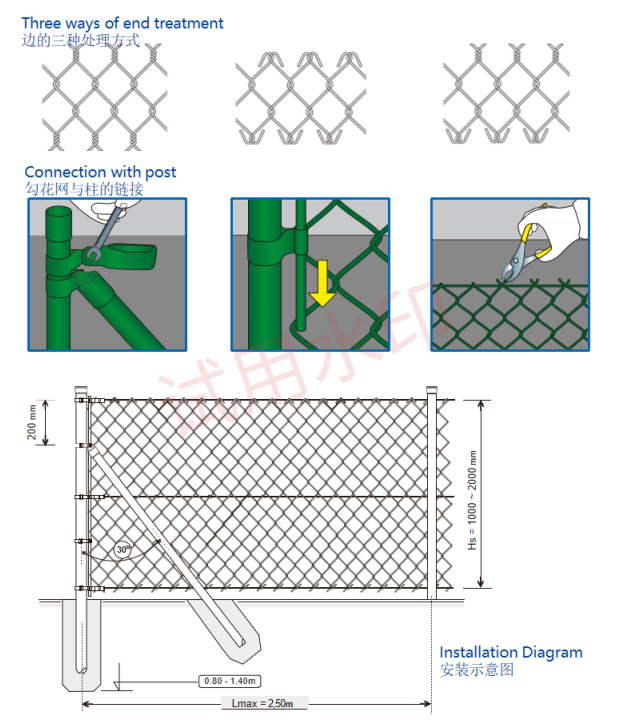 Three ways of end treatment
边的三种处理方式

Connection with post
勾花网与柱的链接

试用水印

200 mm

30°

Hs = 1000 ~ 2000 mm

0.80 - 1.40m

Lmax = 2,50m

Installation Diagram
安装示意图