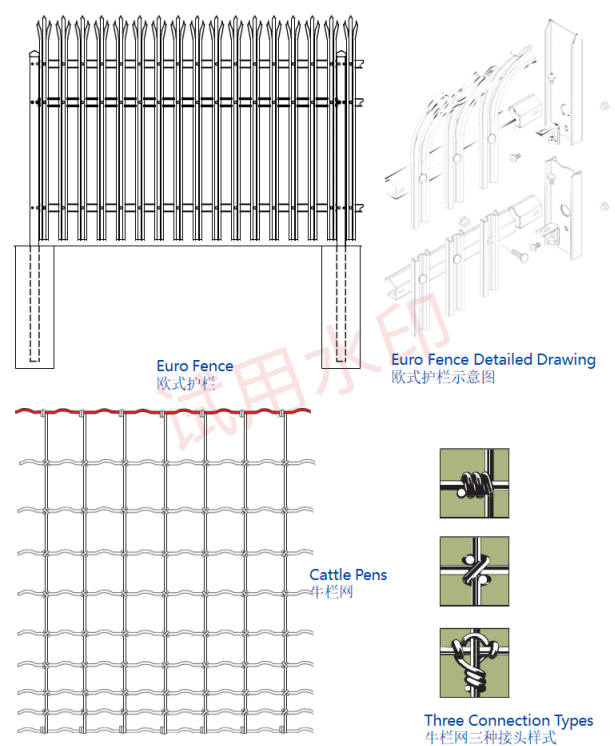 Euro Fence
欧式护栏

Euro Fence Detailed Drawing
欧式护栏示意图

试用水印

Cattle Pens
牛栏网

Three Connection Types
牛栏网三种接头样式